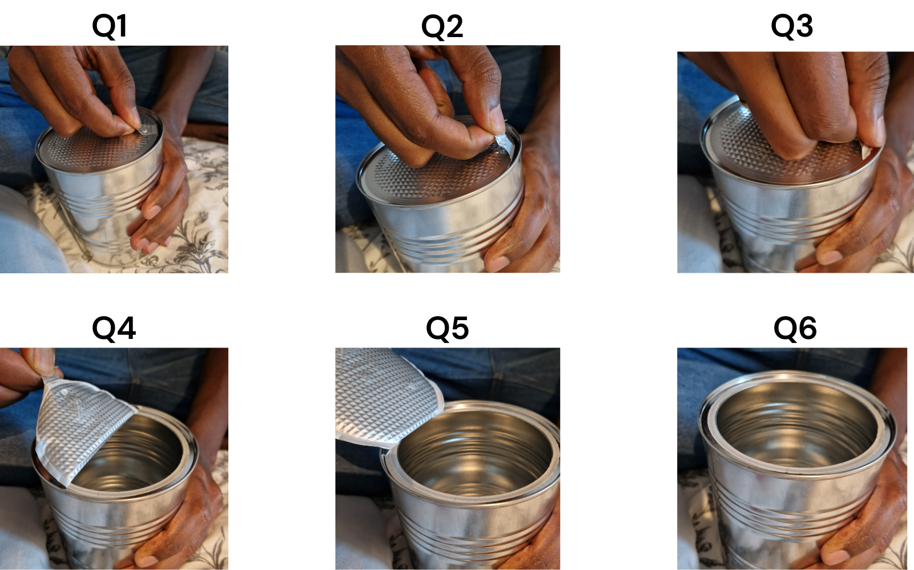 Q1

Q2

Q3

Q4

Q5

Q6